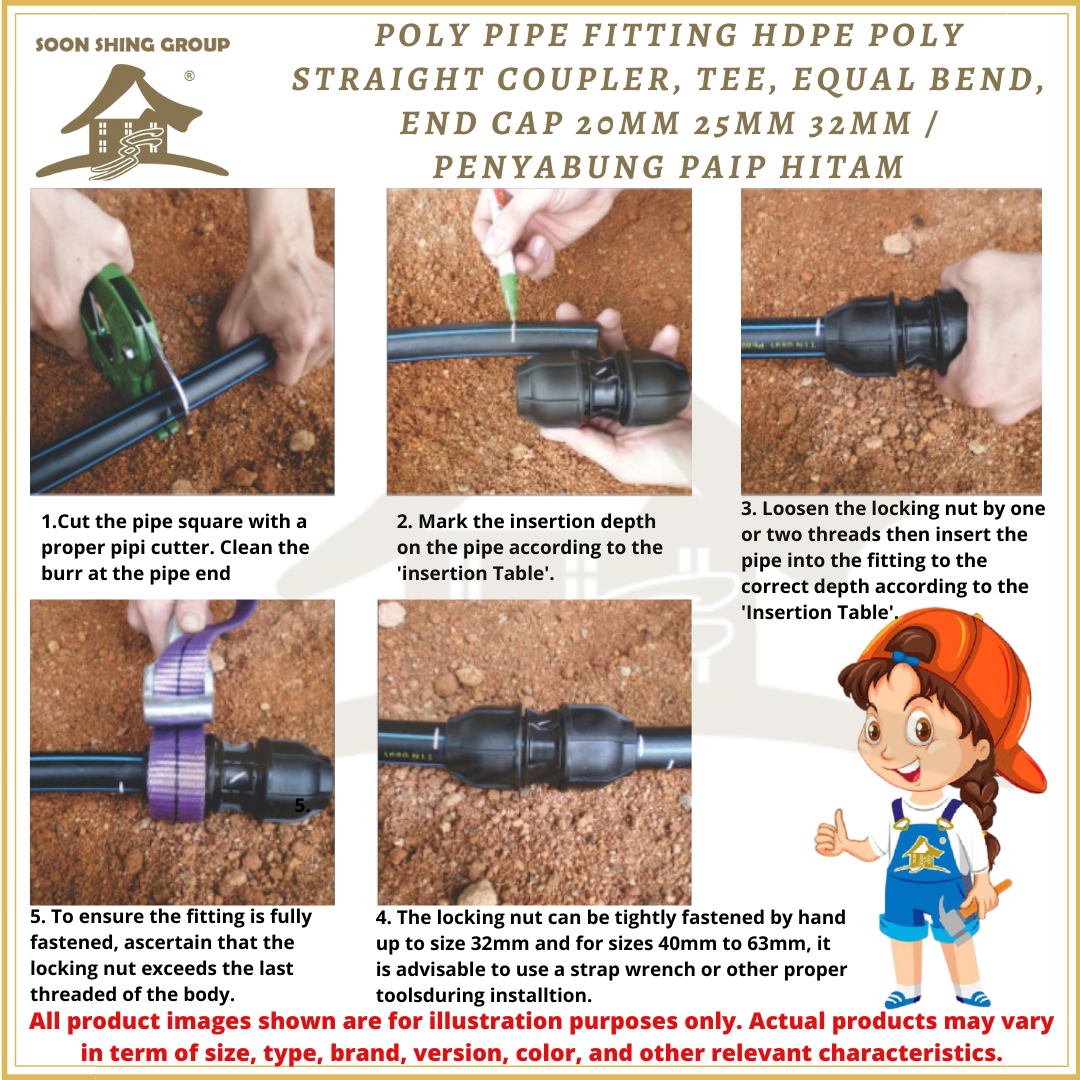 SOON SHING GROUP

®

POLY PIPE FITTING HDPE POLY STRAIGHT COUPLER, TEE, EQUAL BEND, END CAP 20MM 25MM 32MM / PENYABUNG PAIP HITAM

1.Cut the pipe square with a proper pipi cutter. Clean the burr at the pipe end

2. Mark the insertion depth on the pipe according to the 'insertion Table'.

3. Loosen the locking nut by one or two threads then insert the pipe into the fitting to the correct depth according to the 'Insertion Table'.

5.

5. To ensure the fitting is fully fastened, ascertain that the locking nut exceeds the last threaded of the body.

4. The locking nut can be tightly fastened by hand up to size 32mm and for sizes 40mm to 63mm, it is advisable to use a strap wrench or other proper toolsduring installtion.

All product images shown are for illustration purposes only. Actual products may vary in term of size, type, brand, version, color, and other relevant characteristics.